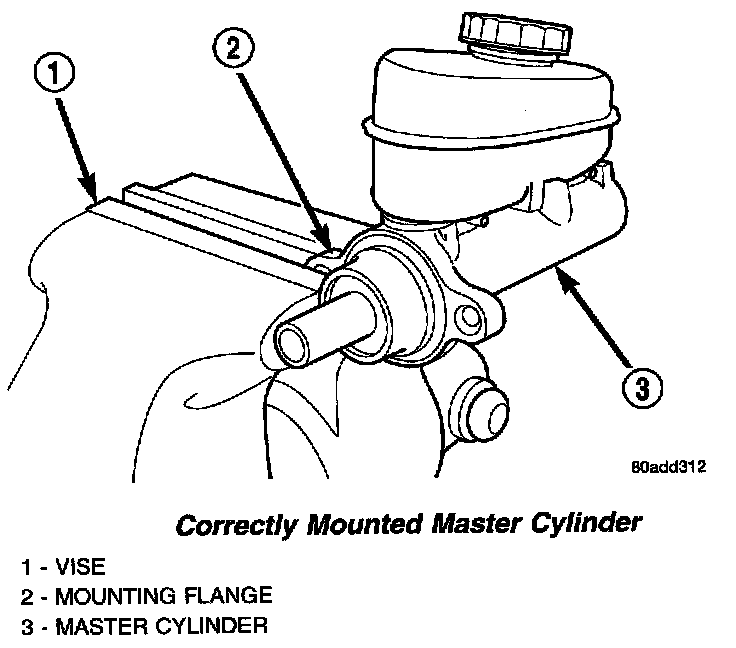 1

2

3

80add312

Correctly Mounted Master Cylinder

1 - VISE
2 - MOUNTING FLANGE
3 - MASTER CYLINDER