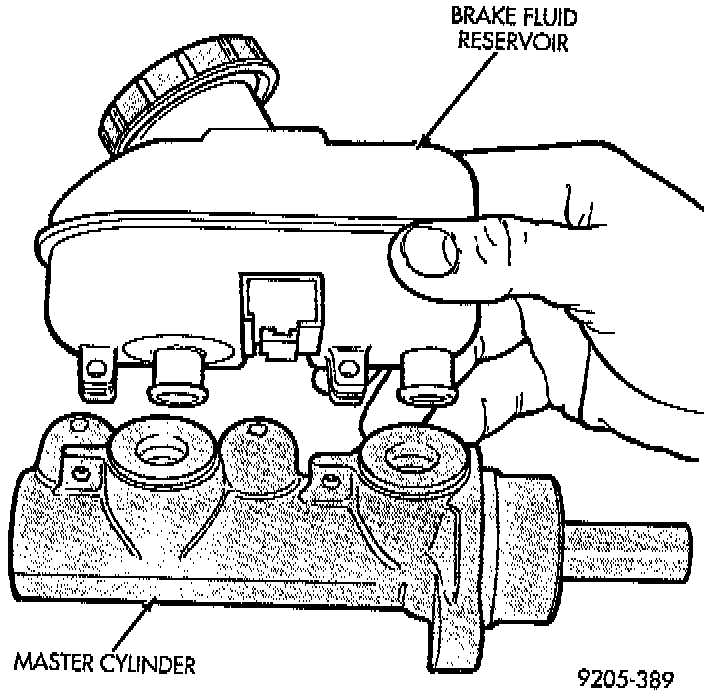 BRAKE FLUID
RESERVOIR

MASTER CYLINDER

9205-389