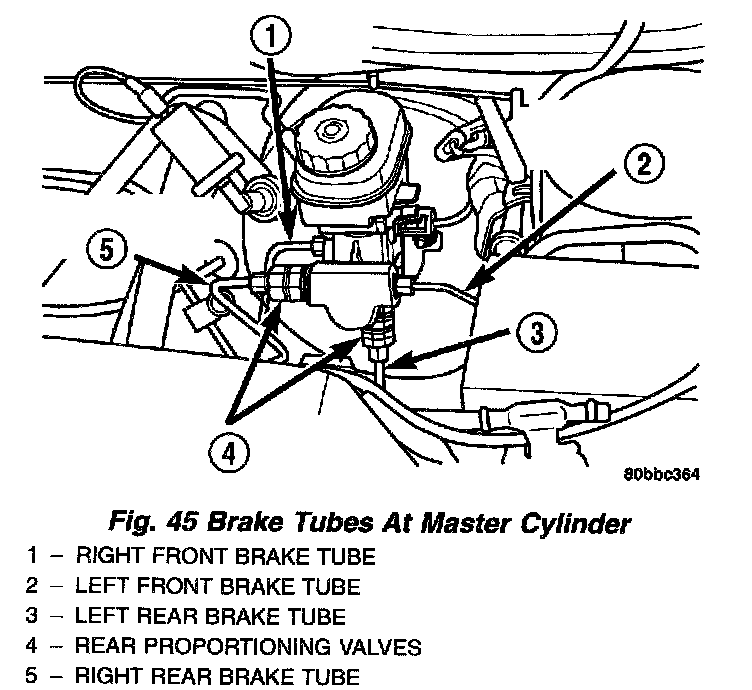 1

2

5

3

4

80bbc364

Fig. 45 Brake Tubes At Master Cylinder

1 – RIGHT FRONT BRAKE TUBE
2 – LEFT FRONT BRAKE TUBE
3 – LEFT REAR BRAKE TUBE
4 – REAR PROPORTIONING VALVES
5 – RIGHT REAR BRAKE TUBE