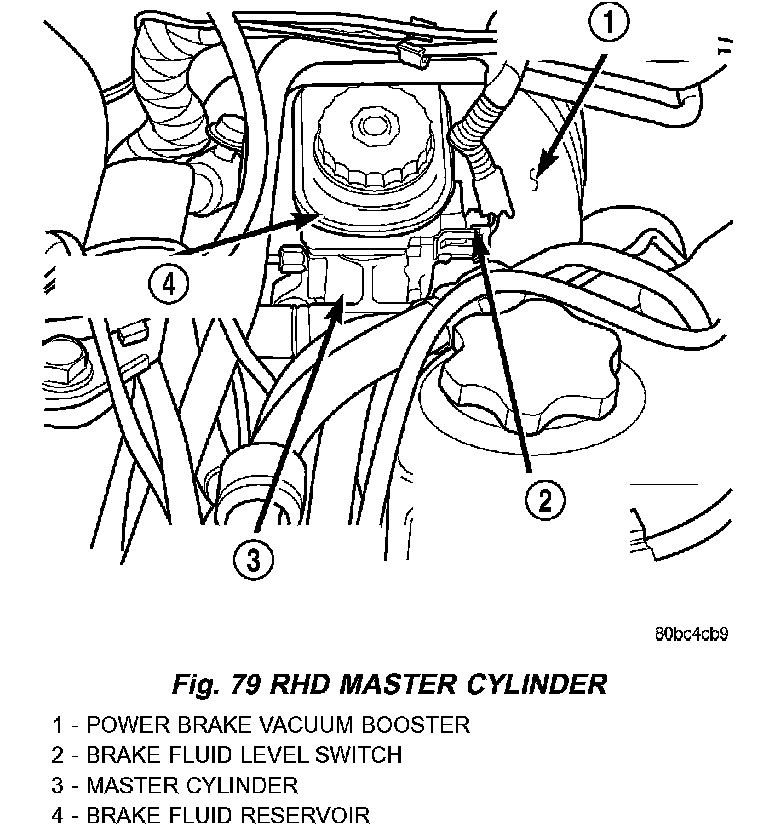 1

4

2

3

80bc4cb9

Fig. 79 RHD MASTER CYLINDER

1 - POWER BRAKE VACUUM BOOSTER
2 - BRAKE FLUID LEVEL SWITCH
3 - MASTER CYLINDER
4 - BRAKE FLUID RESERVOIR