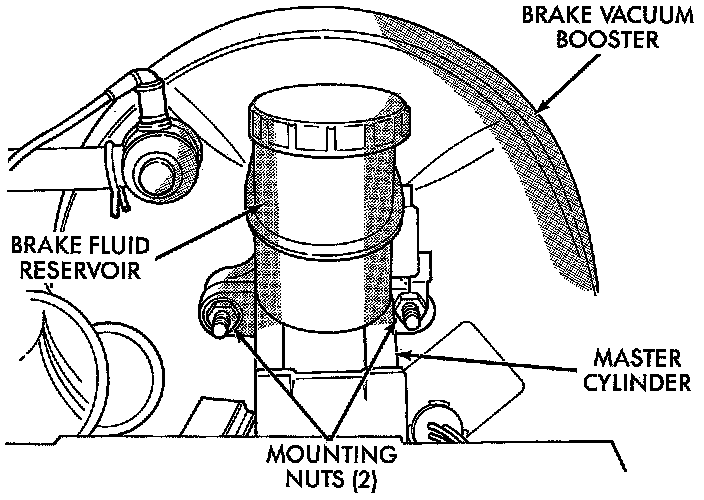 BRAKE VACUUM BOOSTER

BRAKE FLUID RESERVOIR

MASTER CYLINDER

MOUNTING NUTS (2)