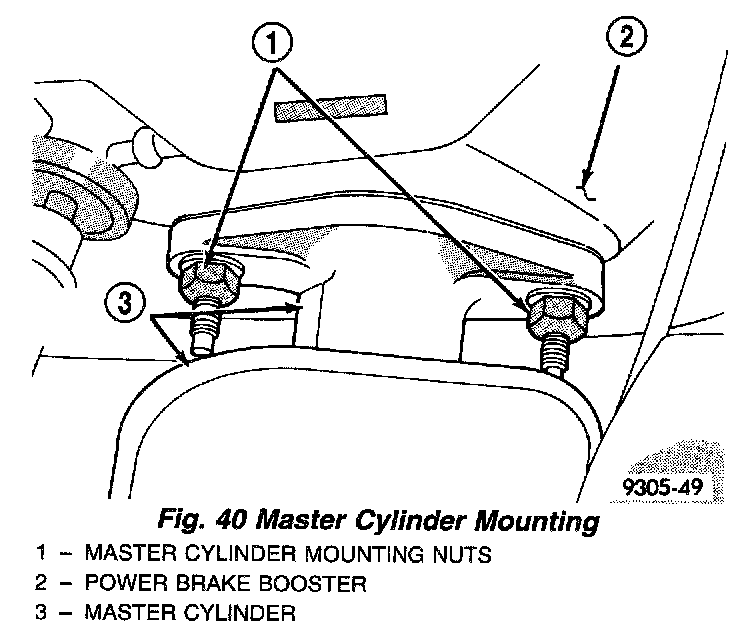 1

2

3

9305-49

Fig. 40 Master Cylinder Mounting

1 – MASTER CYLINDER MOUNTING NUTS
2 – POWER BRAKE BOOSTER
3 – MASTER CYLINDER