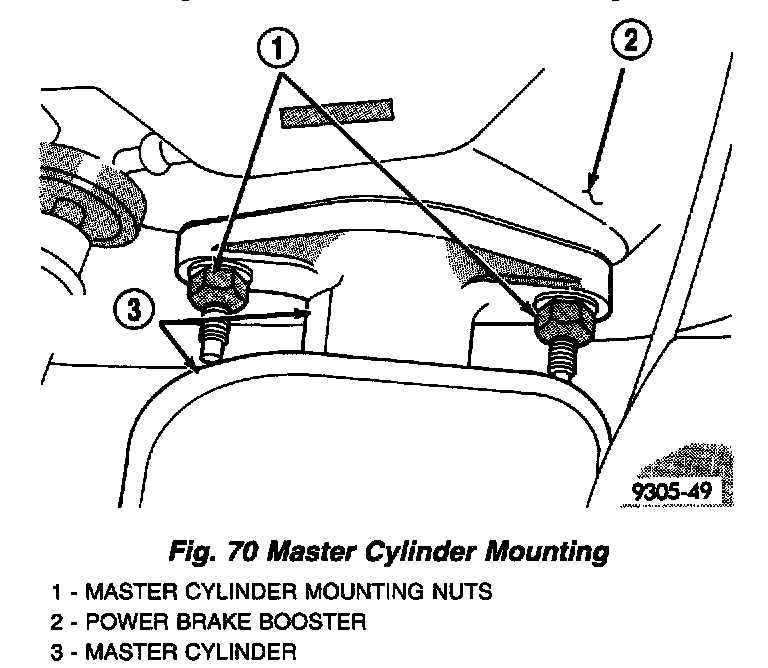 1
2
3
9305-49

Fig. 70 Master Cylinder Mounting

1 - MASTER CYLINDER MOUNTING NUTS
2 - POWER BRAKE BOOSTER
3 - MASTER CYLINDER