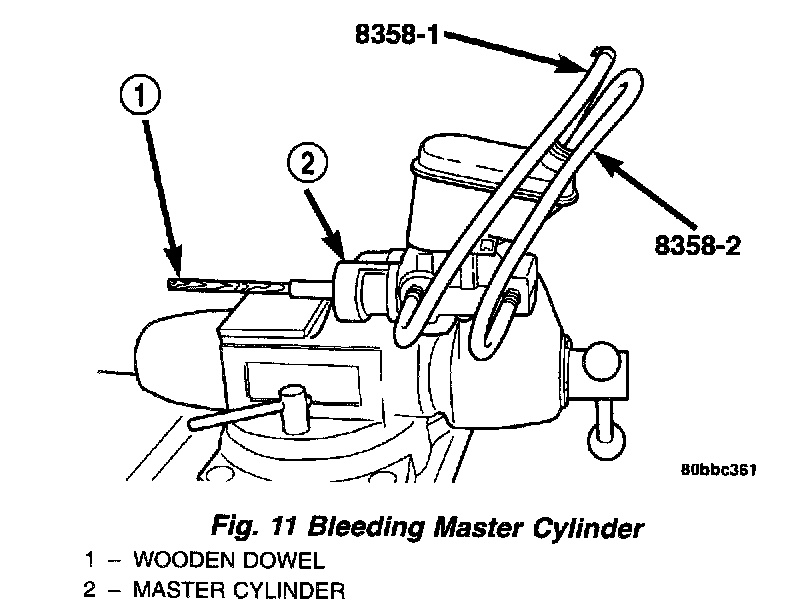 8358-1

1

2

8358-2

80bbc361

Fig. 11 Bleeding Master Cylinder

1 – WOODEN DOWEL
2 – MASTER CYLINDER