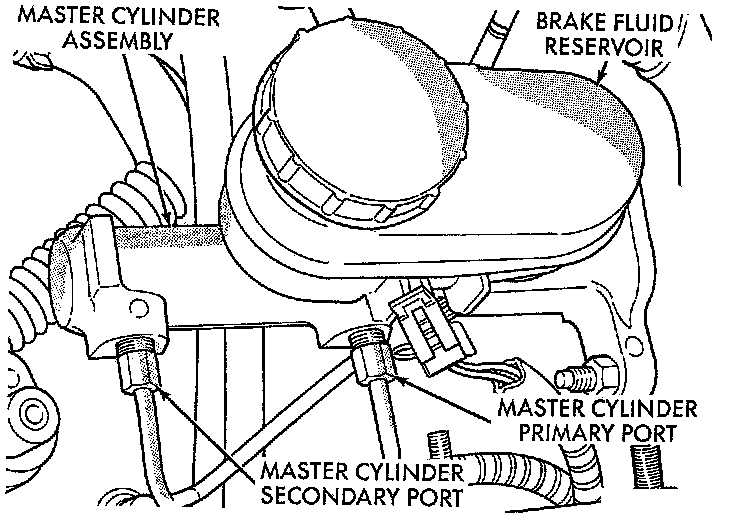 MASTER CYLINDER ASSEMBLY

BRAKE FLUID RESERVOIR

MASTER CYLINDER PRIMARY PORT

MASTER CYLINDER SECONDARY PORT