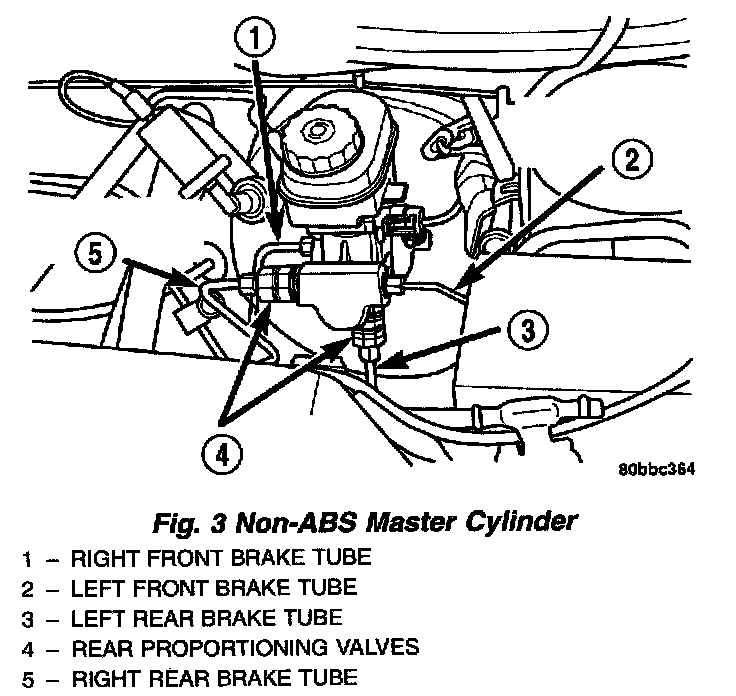 1
2
5
3
4
80bbc364

Fig. 3 Non-ABS Master Cylinder

1 – RIGHT FRONT BRAKE TUBE
2 – LEFT FRONT BRAKE TUBE
3 – LEFT REAR BRAKE TUBE
4 – REAR PROPORTIONING VALVES
5 – RIGHT REAR BRAKE TUBE