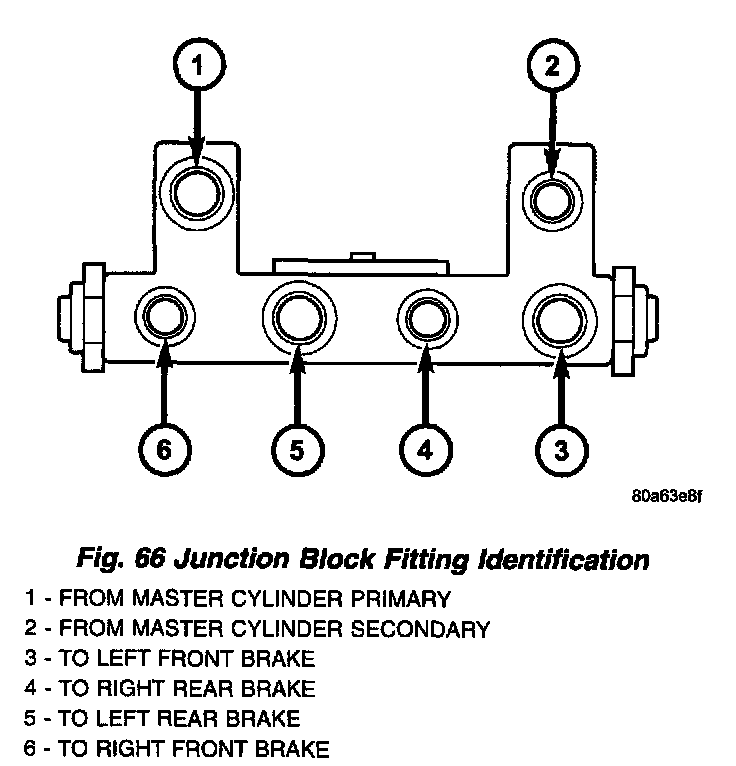 1
2
6
5
4
3
80a63e8f

Fig. 66 Junction Block Fitting Identification

1 - FROM MASTER CYLINDER PRIMARY
2 - FROM MASTER CYLINDER SECONDARY
3 - TO LEFT FRONT BRAKE
4 - TO RIGHT REAR BRAKE
5 - TO LEFT REAR BRAKE
6 - TO RIGHT FRONT BRAKE