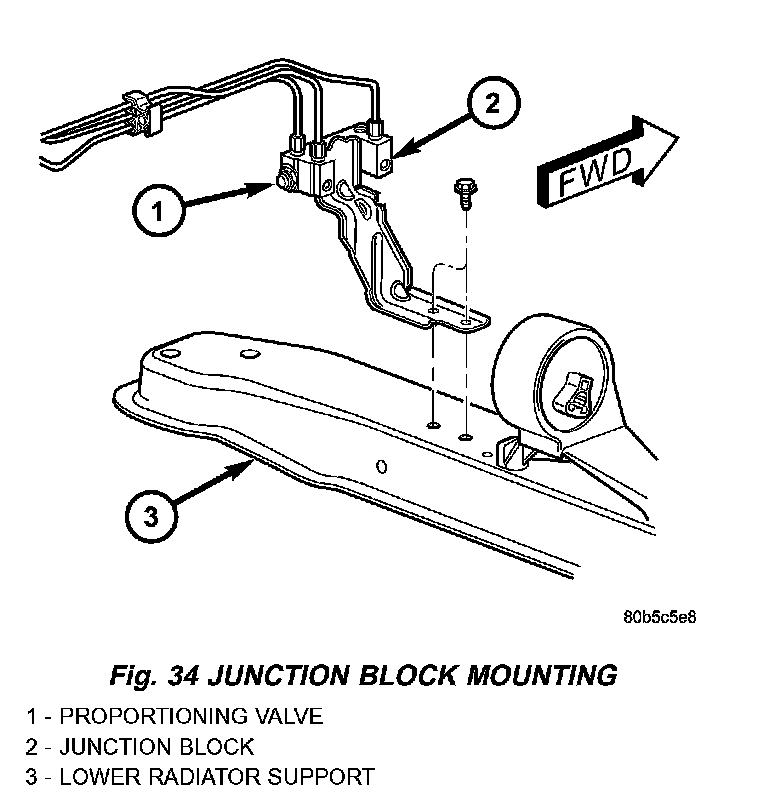 2

FWD

1

3

80b5c5e8

Fig. 34 JUNCTION BLOCK MOUNTING

1 - PROPORTIONING VALVE
2 - JUNCTION BLOCK
3 - LOWER RADIATOR SUPPORT