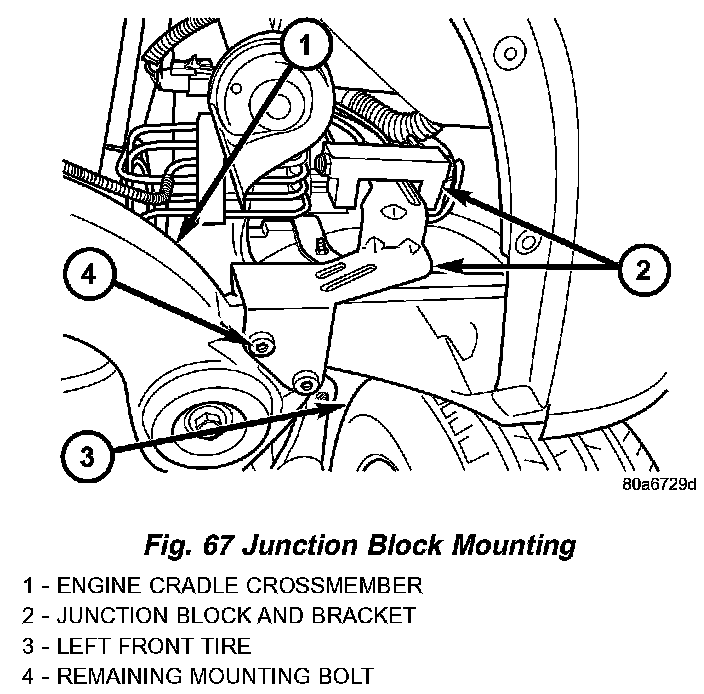 1

2

4

3

80a6729d

Fig. 67 Junction Block Mounting

1 - ENGINE CRADLE CROSSMEMBER
2 - JUNCTION BLOCK AND BRACKET
3 - LEFT FRONT TIRE
4 - REMAINING MOUNTING BOLT