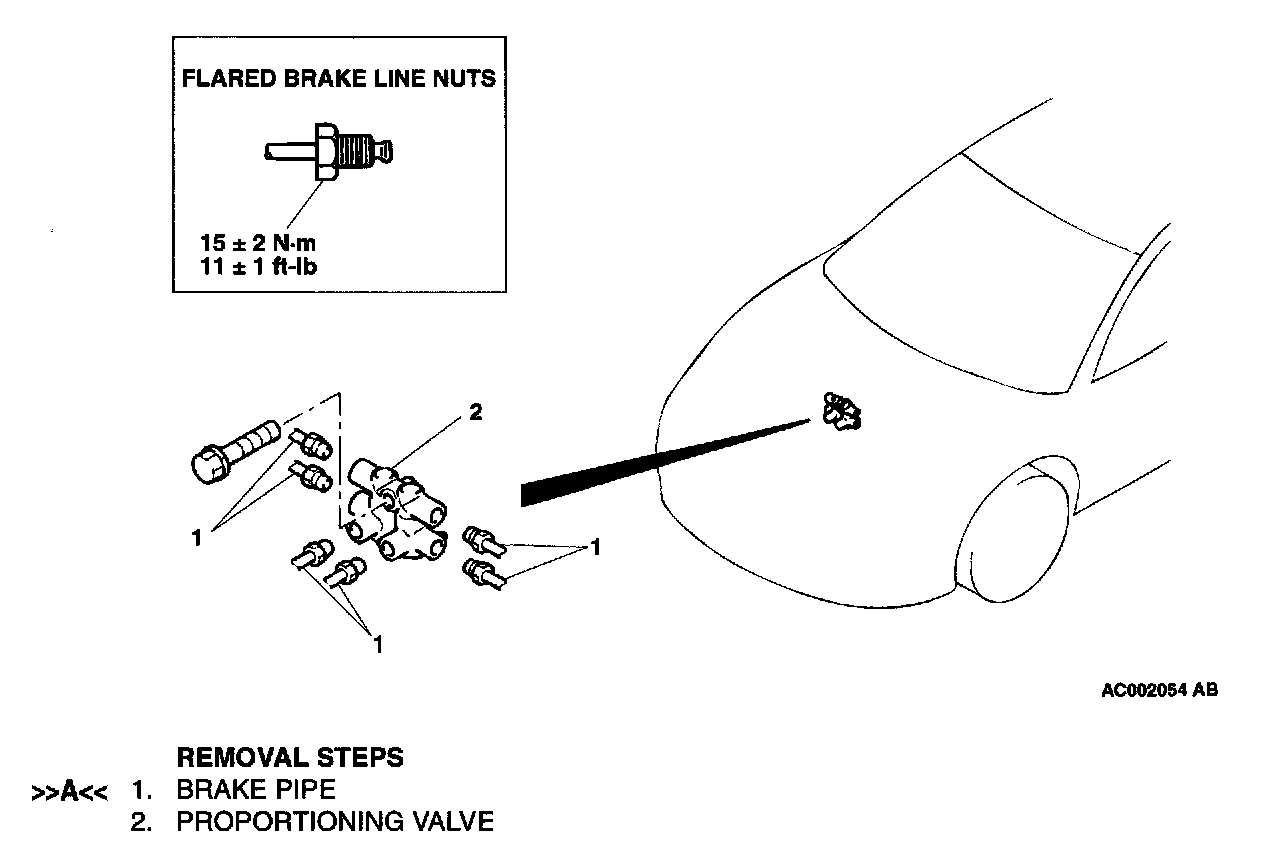 FLARED BRAKE LINE NUTS

15 ± 2 N·m
11 ± 1 ft-lb

2

1

1

1

AC002054 AB

REMOVAL STEPS
>>A<< 1. BRAKE PIPE
2. PROPORTIONING VALVE