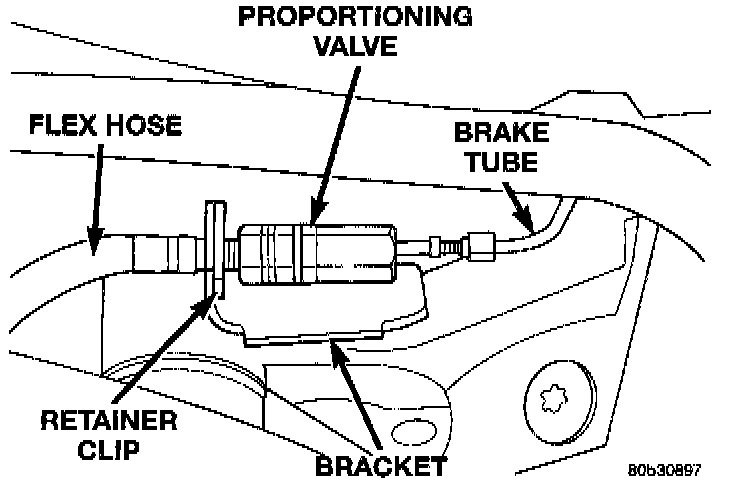 PROPORTIONING VALVE

FLEX HOSE

BRAKE TUBE

RETAINER CLIP

BRACKET

80b30897