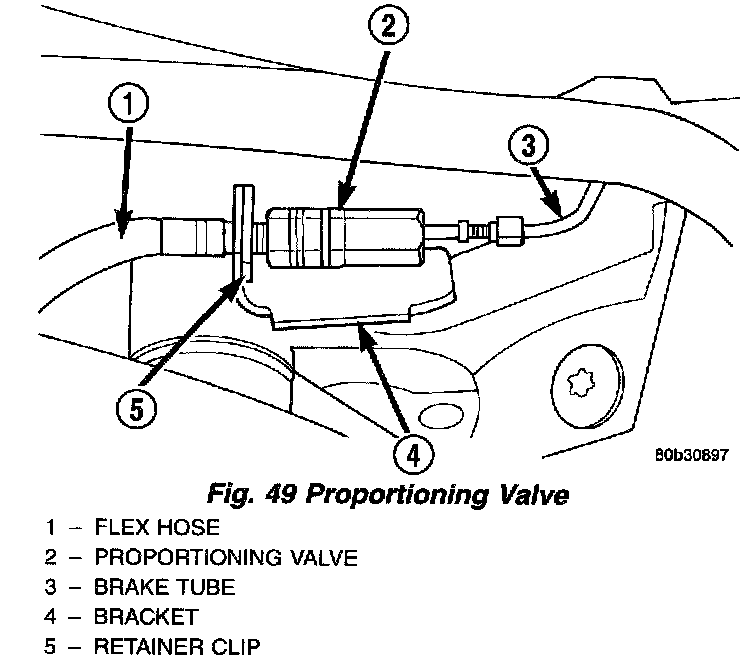 2

1

3

5

4

80b30897

Fig. 49 Proportioning Valve

1 – FLEX HOSE
2 – PROPORTIONING VALVE
3 – BRAKE TUBE
4 – BRACKET
5 – RETAINER CLIP