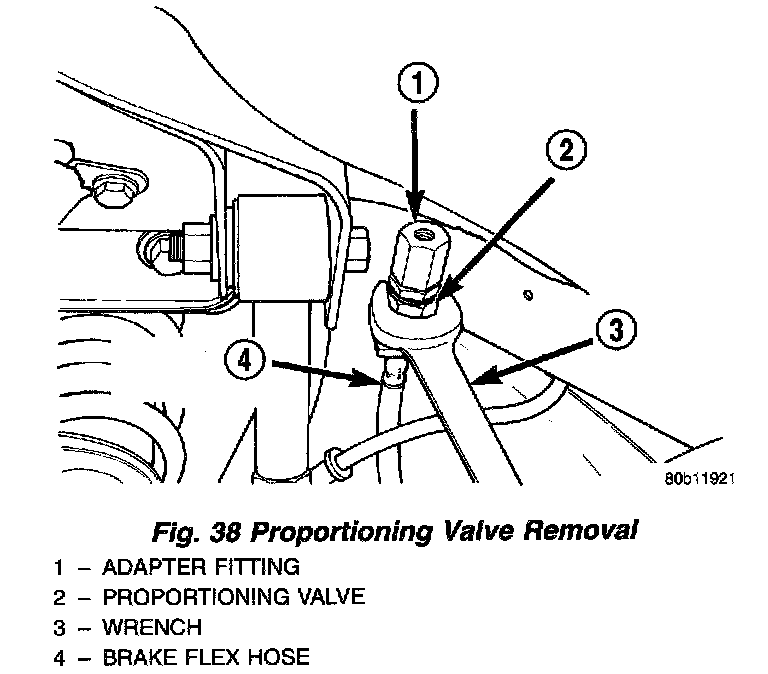 1
2
3
4
80b11921

Fig. 38 Proportioning Valve Removal
1 – ADAPTER FITTING
2 – PROPORTIONING VALVE
3 – WRENCH
4 – BRAKE FLEX HOSE