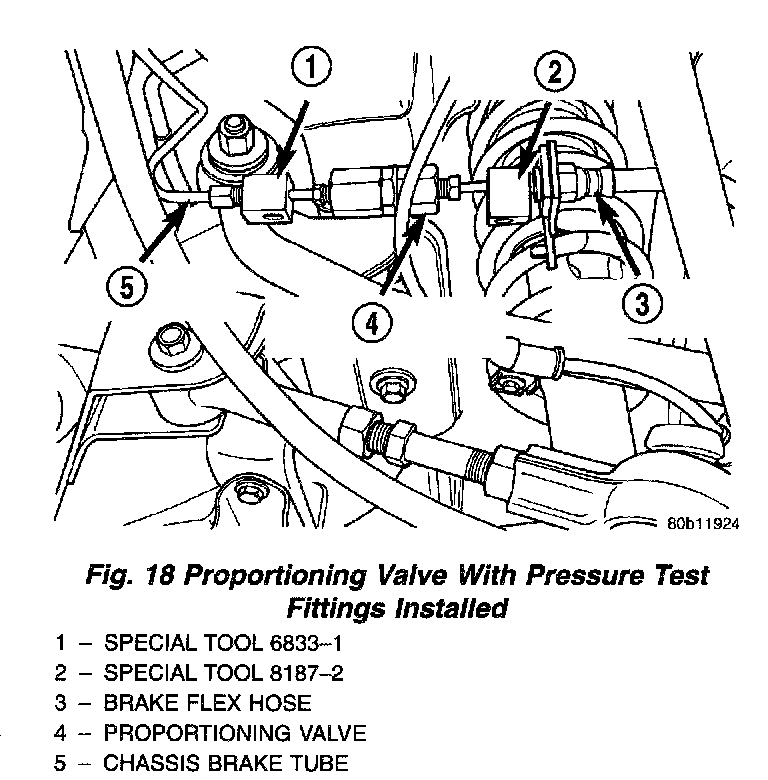 1
2
5
4
3
80b11924

Fig. 18 Proportioning Valve With Pressure Test Fittings Installed

1 – SPECIAL TOOL 6833–1
2 – SPECIAL TOOL 8187–2
3 – BRAKE FLEX HOSE
4 – PROPORTIONING VALVE
5 – CHASSIS BRAKE TUBE