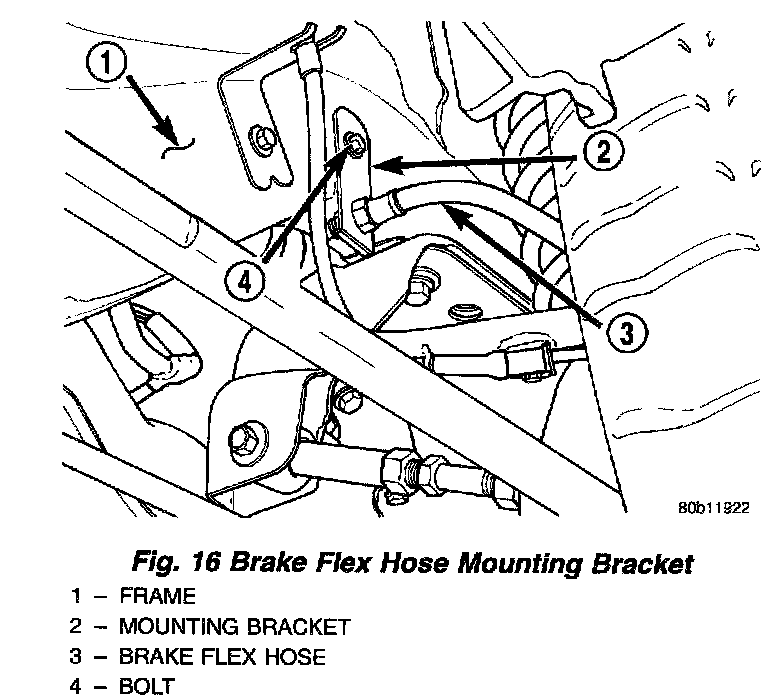 1

2

4

3

80b11822

Fig. 16 Brake Flex Hose Mounting Bracket
1 – FRAME
2 – MOUNTING BRACKET
3 – BRAKE FLEX HOSE
4 – BOLT