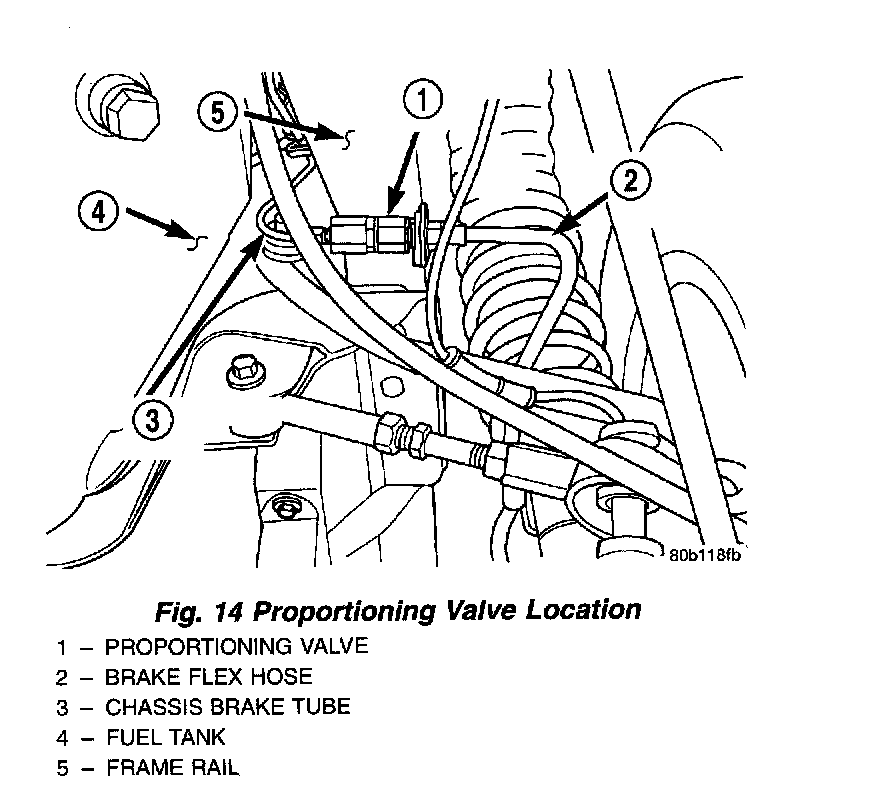 5
1
2
4
3
80b118fb

Fig. 14 Proportioning Valve Location
1 – PROPORTIONING VALVE
2 – BRAKE FLEX HOSE
3 – CHASSIS BRAKE TUBE
4 – FUEL TANK
5 – FRAME RAIL