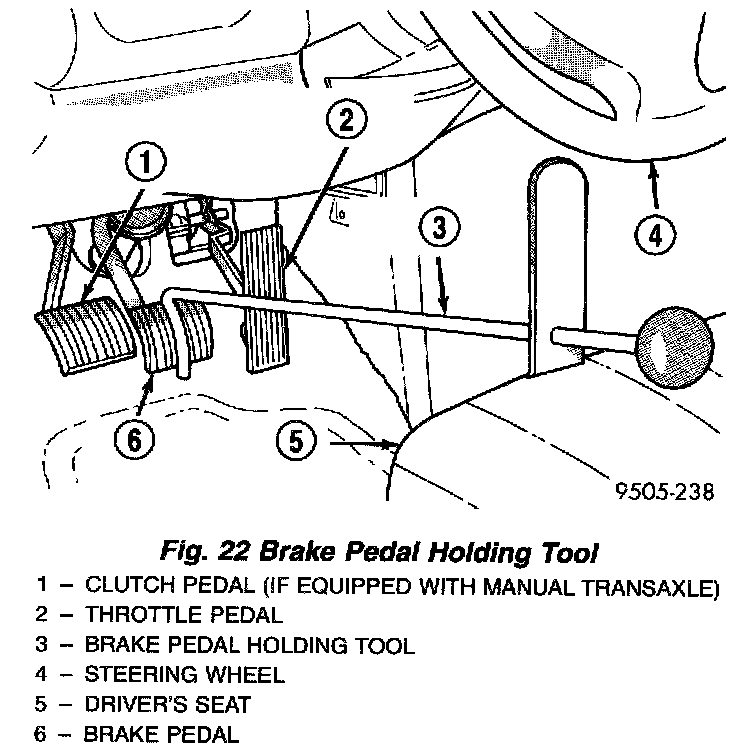 1
2
3
4
6
5
9505-238

Fig. 22 Brake Pedal Holding Tool
1 – CLUTCH PEDAL (IF EQUIPPED WITH MANUAL TRANSAXLE)
2 – THROTTLE PEDAL
3 – BRAKE PEDAL HOLDING TOOL
4 – STEERING WHEEL
5 – DRIVER'S SEAT
6 – BRAKE PEDAL