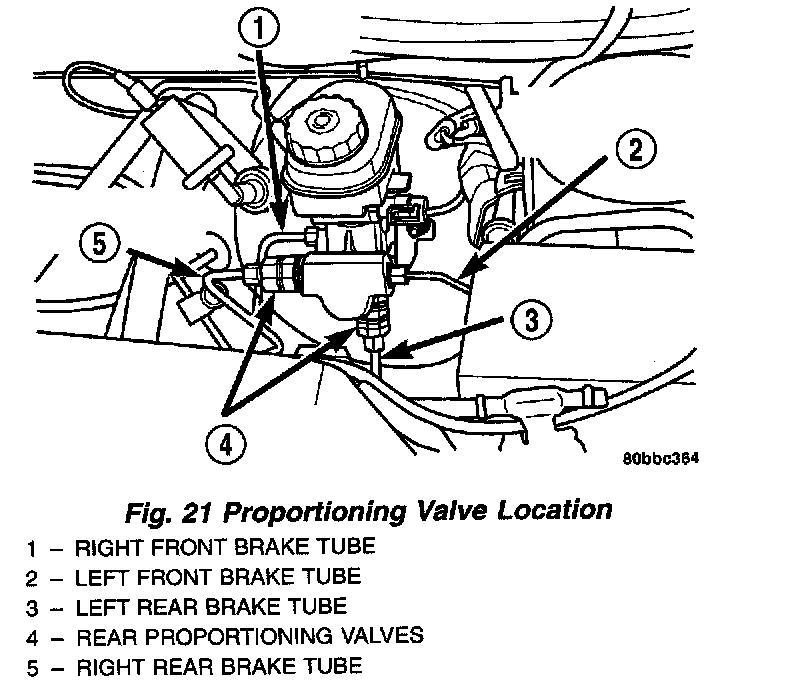 1
2
5
3
4
80bbc364

Fig. 21 Proportioning Valve Location

1 – RIGHT FRONT BRAKE TUBE
2 – LEFT FRONT BRAKE TUBE
3 – LEFT REAR BRAKE TUBE
4 – REAR PROPORTIONING VALVES
5 – RIGHT REAR BRAKE TUBE