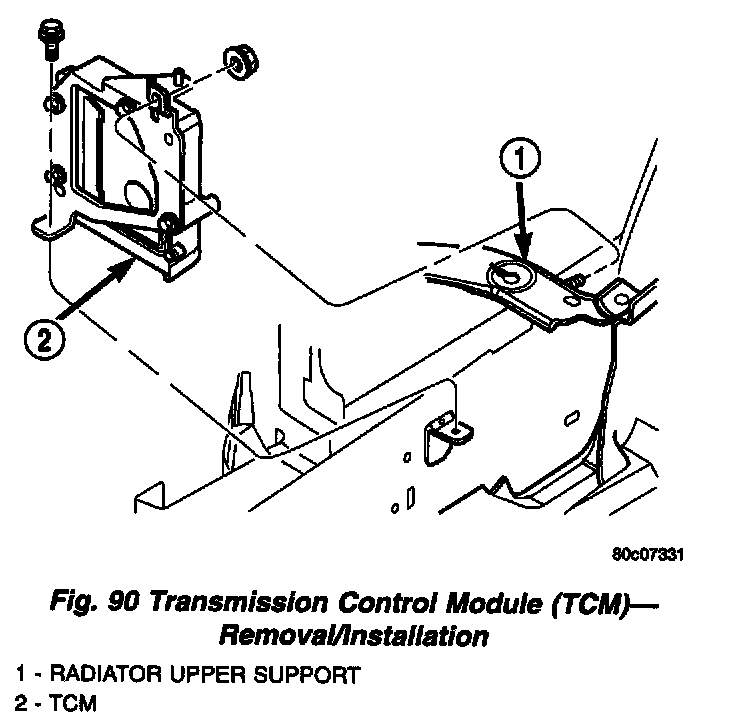 1

2

80c07331

Fig. 90 Transmission Control Module (TCM)—Removal/Installation

1 - RADIATOR UPPER SUPPORT
2 - TCM