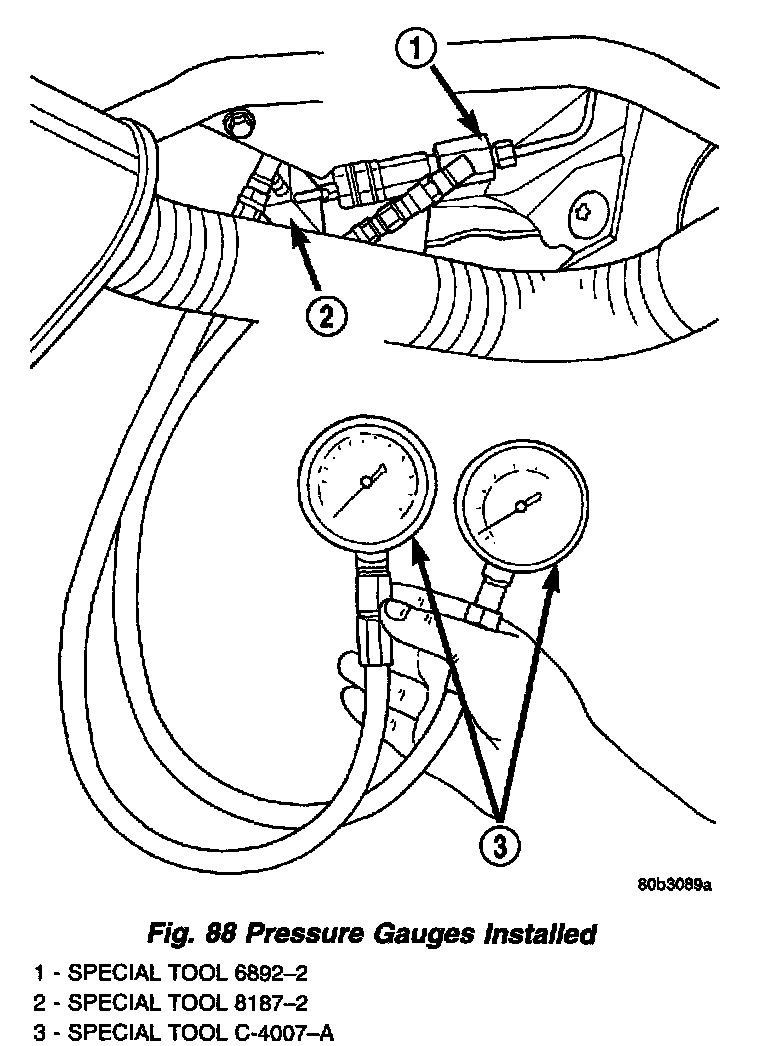 1

2

3

80b3089a

Fig. 88 Pressure Gauges Installed

1 - SPECIAL TOOL 6892–2
2 - SPECIAL TOOL 8187–2
3 - SPECIAL TOOL C-4007–A