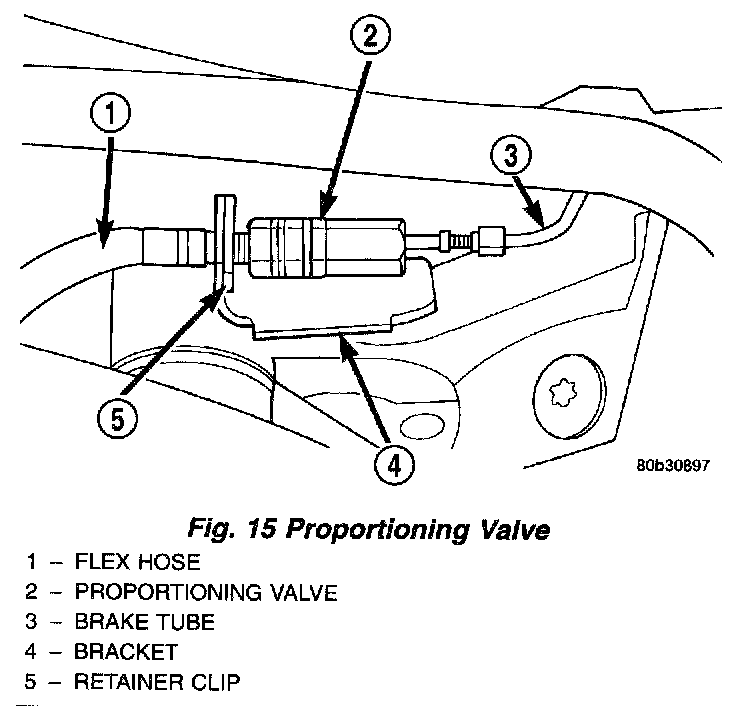 2
1
3
5
4
80b30897

Fig. 15 Proportioning Valve
1 – FLEX HOSE
2 – PROPORTIONING VALVE
3 – BRAKE TUBE
4 – BRACKET
5 – RETAINER CLIP