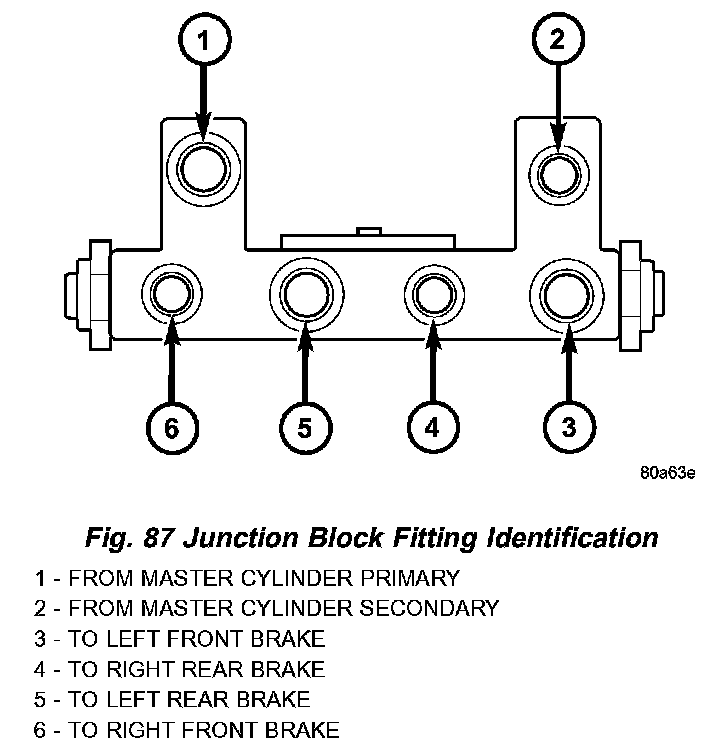 1

2

6

5

4

3

80a63e

Fig. 87 Junction Block Fitting Identification

1 - FROM MASTER CYLINDER PRIMARY
2 - FROM MASTER CYLINDER SECONDARY
3 - TO LEFT FRONT BRAKE
4 - TO RIGHT REAR BRAKE
5 - TO LEFT REAR BRAKE
6 - TO RIGHT FRONT BRAKE