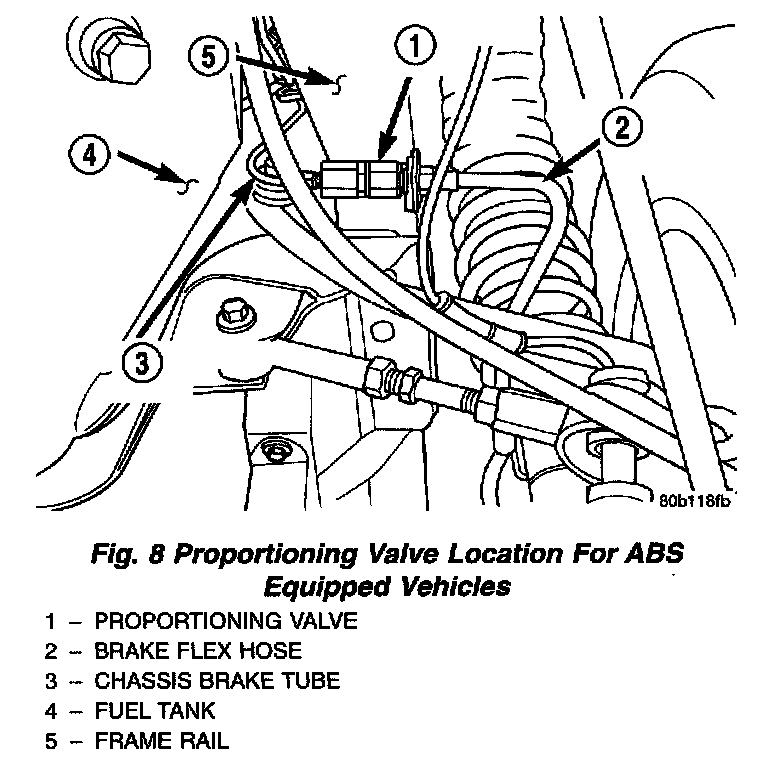 5
1
2
4
3
80b118fb

Fig. 8 Proportioning Valve Location For ABS Equipped Vehicles

1 – PROPORTIONING VALVE
2 – BRAKE FLEX HOSE
3 – CHASSIS BRAKE TUBE
4 – FUEL TANK
5 – FRAME RAIL