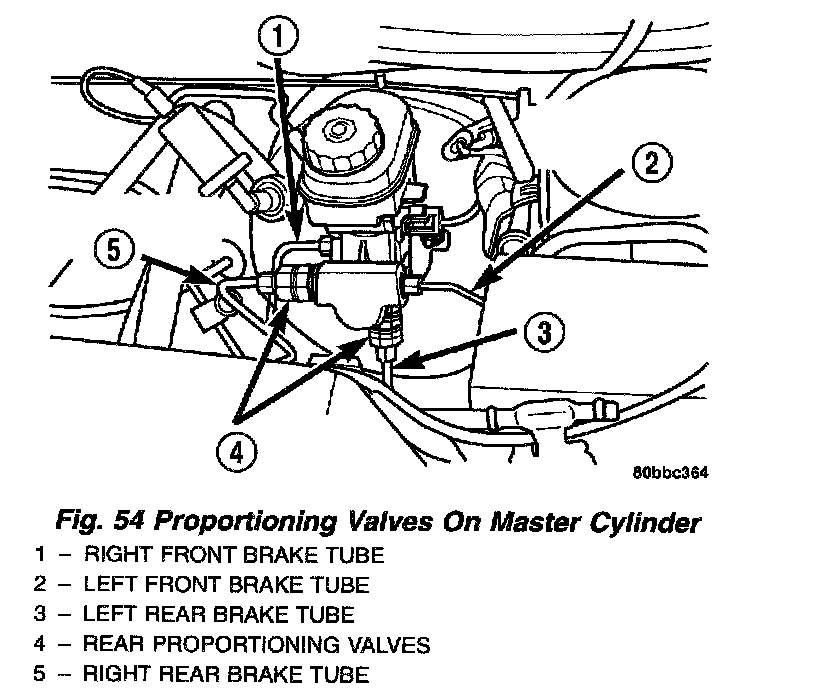 1
2
5
3
4
80bbc364

Fig. 54 Proportioning Valves On Master Cylinder
1 – RIGHT FRONT BRAKE TUBE
2 – LEFT FRONT BRAKE TUBE
3 – LEFT REAR BRAKE TUBE
4 – REAR PROPORTIONING VALVES
5 – RIGHT REAR BRAKE TUBE