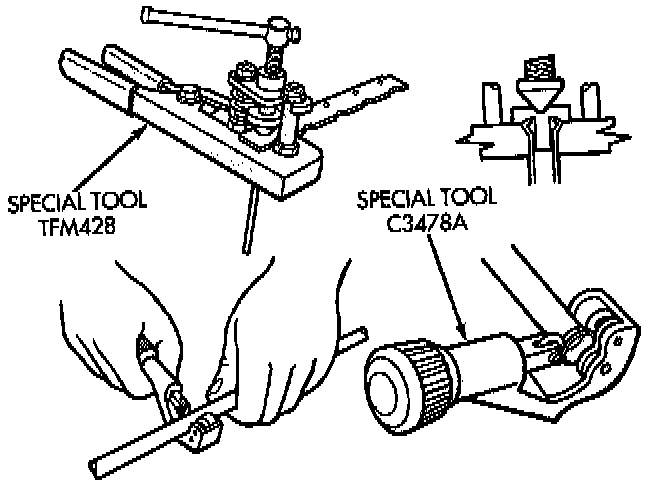 SPECIAL TOOL
TFM428

SPECIAL TOOL
C3478A