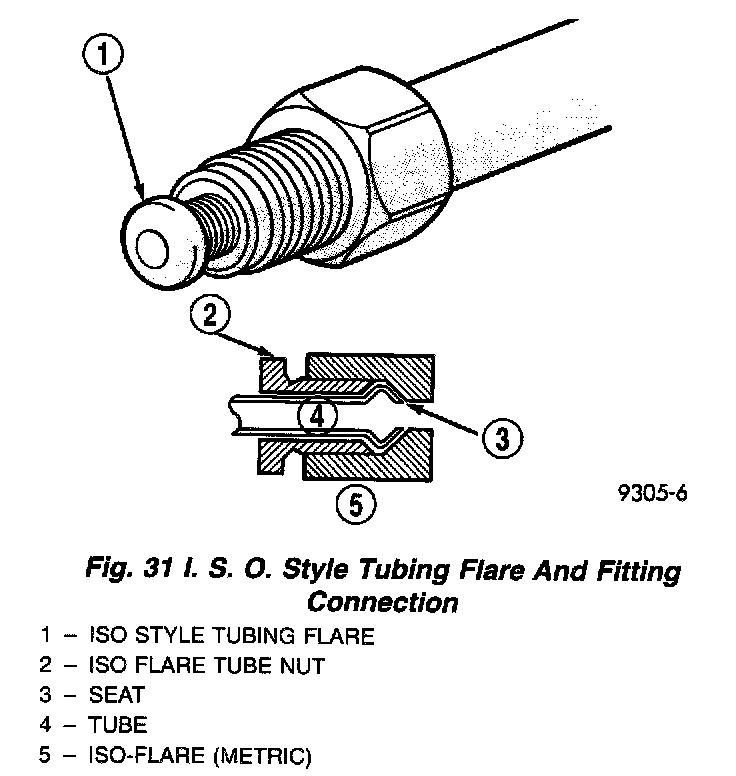 1

2

4

3

5

9305-6

Fig. 31 I. S. O. Style Tubing Flare And Fitting Connection

1 – ISO STYLE TUBING FLARE
2 – ISO FLARE TUBE NUT
3 – SEAT
4 – TUBE
5 – ISO-FLARE (METRIC)