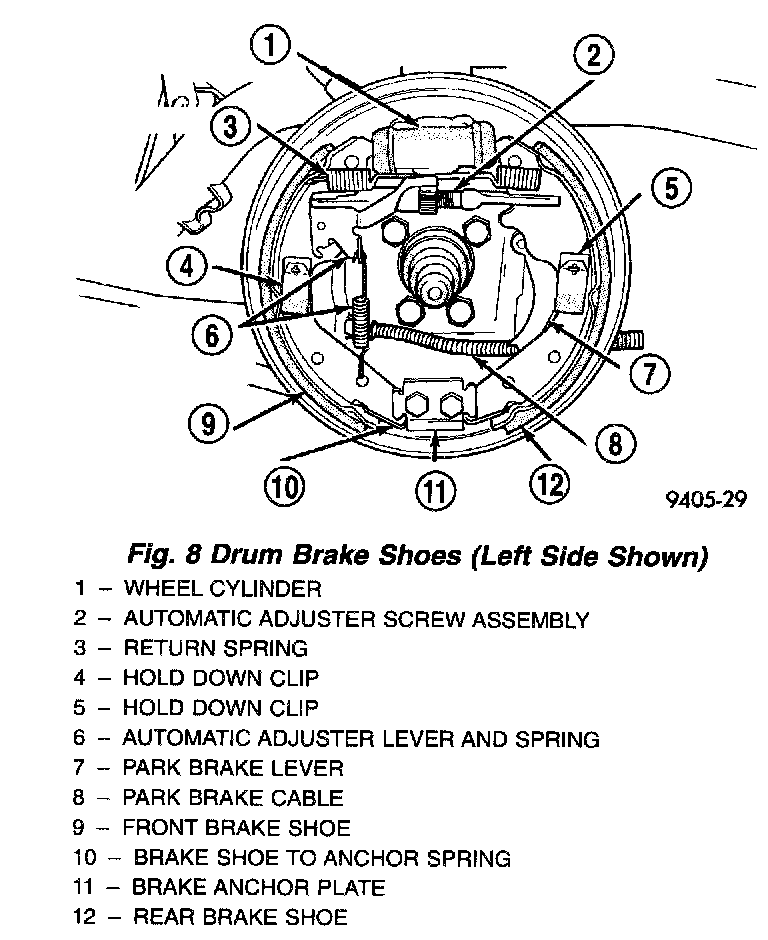 1
2
3
5
4
6
7
9
8
10
11
12
9405-29

Fig. 8 Drum Brake Shoes (Left Side Shown)

1 – WHEEL CYLINDER
2 – AUTOMATIC ADJUSTER SCREW ASSEMBLY
3 – RETURN SPRING
4 – HOLD DOWN CLIP
5 – HOLD DOWN CLIP
6 – AUTOMATIC ADJUSTER LEVER AND SPRING
7 – PARK BRAKE LEVER
8 – PARK BRAKE CABLE
9 – FRONT BRAKE SHOE
10 – BRAKE SHOE TO ANCHOR SPRING
11 – BRAKE ANCHOR PLATE
12 – REAR BRAKE SHOE