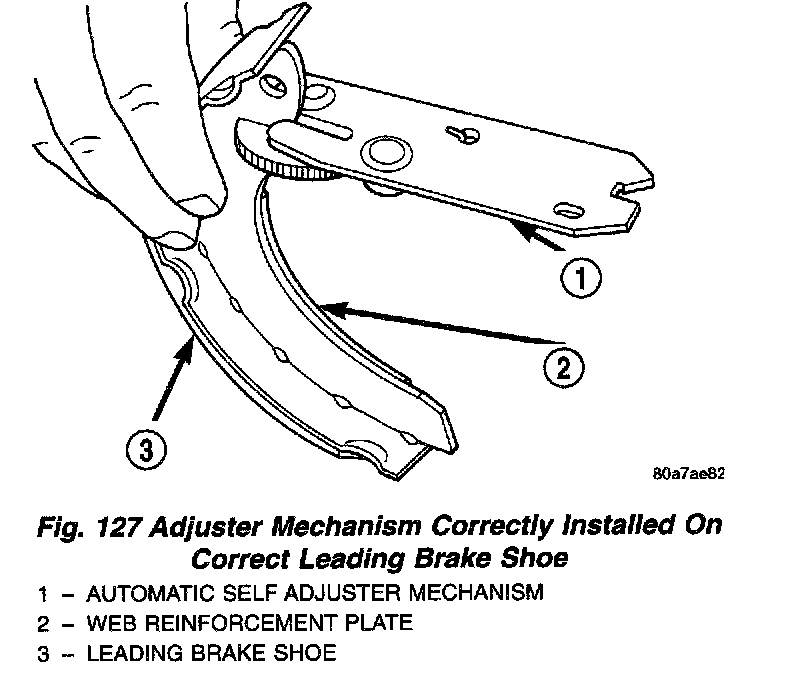 1

2

3

80a7ae82

Fig. 127 Adjuster Mechanism Correctly Installed On Correct Leading Brake Shoe

1 – AUTOMATIC SELF ADJUSTER MECHANISM
2 – WEB REINFORCEMENT PLATE
3 – LEADING BRAKE SHOE