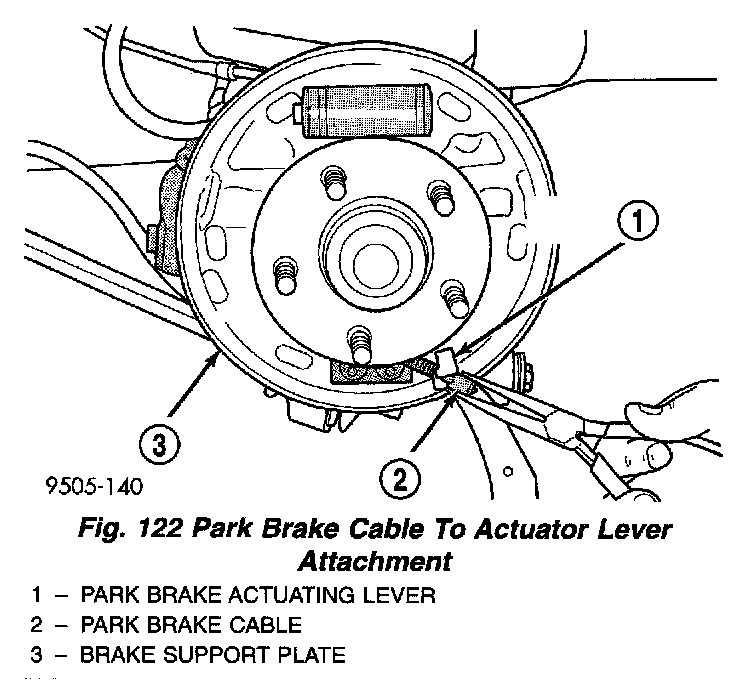 1

3

2

9505-140

Fig. 122 Park Brake Cable To Actuator Lever Attachment

1 – PARK BRAKE ACTUATING LEVER
2 – PARK BRAKE CABLE
3 – BRAKE SUPPORT PLATE