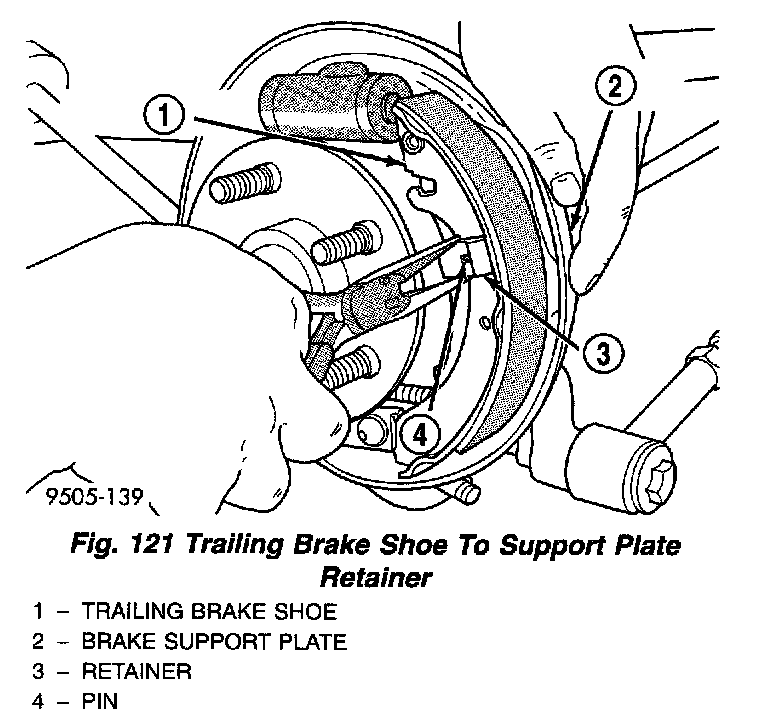 1
2
3
4
9505-139

Fig. 121 Trailing Brake Shoe To Support Plate Retainer

1 – TRAILING BRAKE SHOE
2 – BRAKE SUPPORT PLATE
3 – RETAINER
4 – PIN