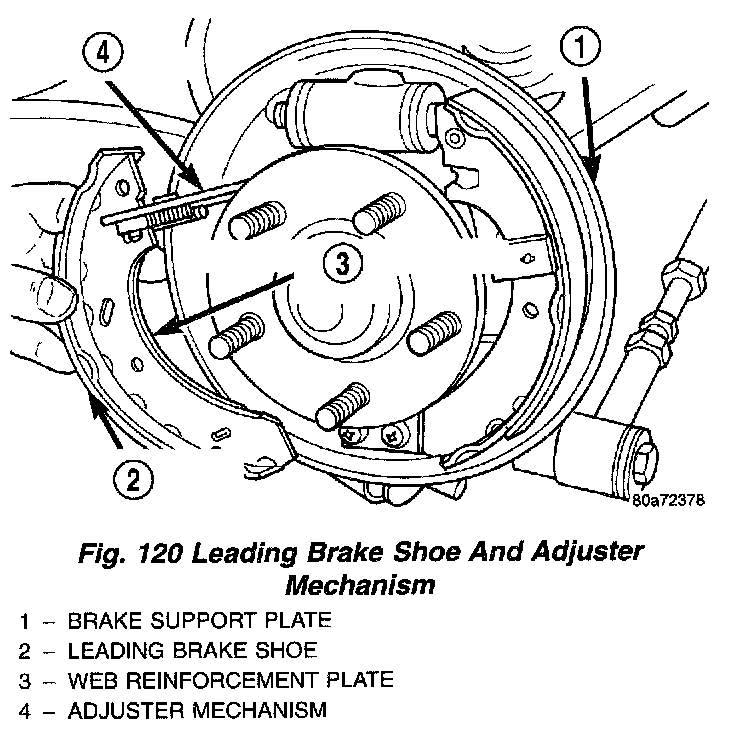 4
1
3
2
80a72378

Fig. 120 Leading Brake Shoe And Adjuster Mechanism

1 – BRAKE SUPPORT PLATE
2 – LEADING BRAKE SHOE
3 – WEB REINFORCEMENT PLATE
4 – ADJUSTER MECHANISM