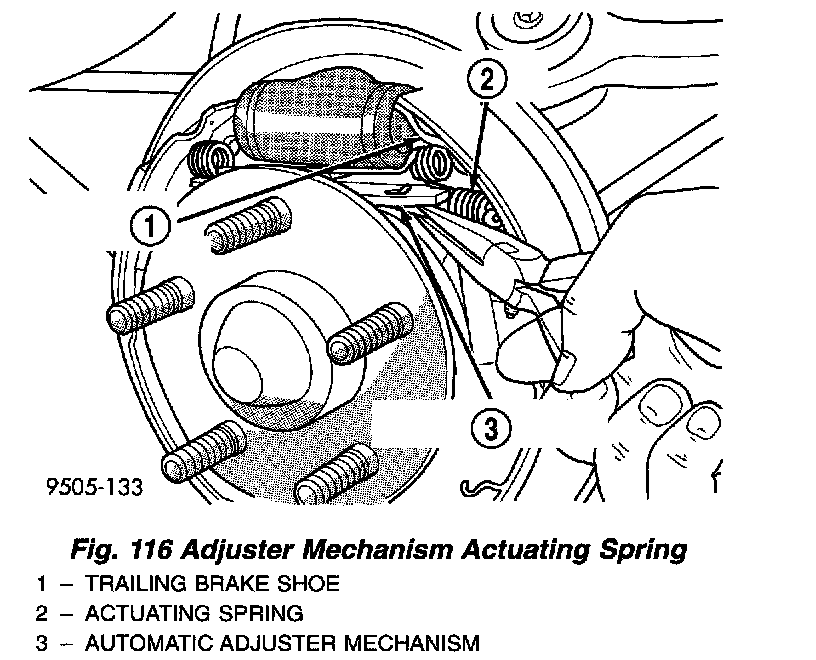 2

1

3

9505-133

Fig. 116 Adjuster Mechanism Actuating Spring

1 – TRAILING BRAKE SHOE
2 – ACTUATING SPRING
3 – AUTOMATIC ADJUSTER MECHANISM