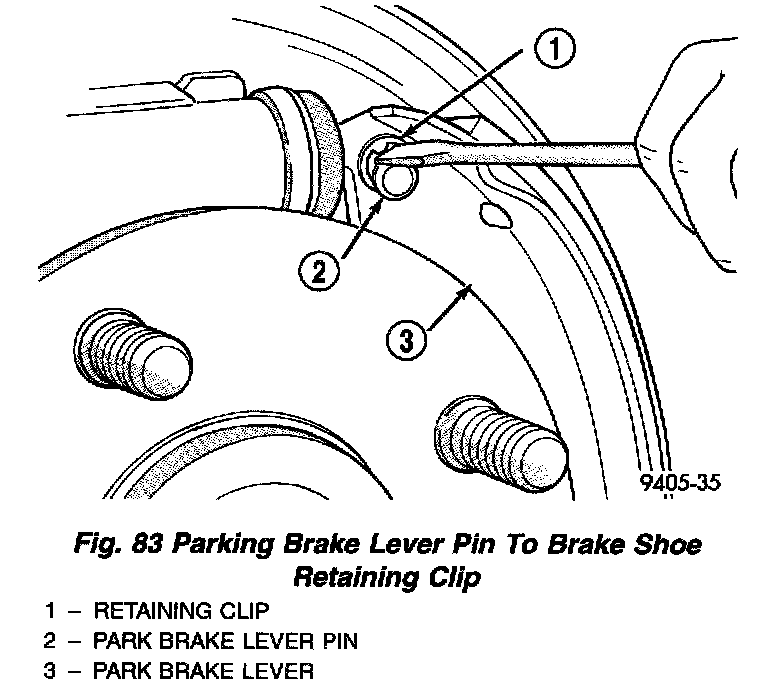 1

2

3

9405-35

Fig. 83 Parking Brake Lever Pin To Brake Shoe Retaining Clip

1 – RETAINING CLIP
2 – PARK BRAKE LEVER PIN
3 – PARK BRAKE LEVER