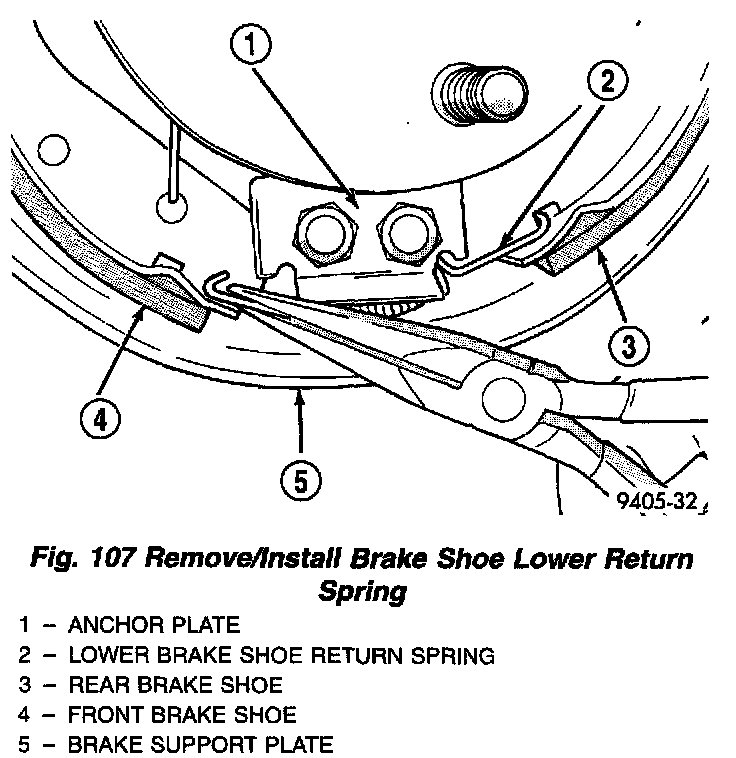 1
2
3
4
5
9405-32

Fig. 107 Remove/Install Brake Shoe Lower Return Spring

1 – ANCHOR PLATE
2 – LOWER BRAKE SHOE RETURN SPRING
3 – REAR BRAKE SHOE
4 – FRONT BRAKE SHOE
5 – BRAKE SUPPORT PLATE