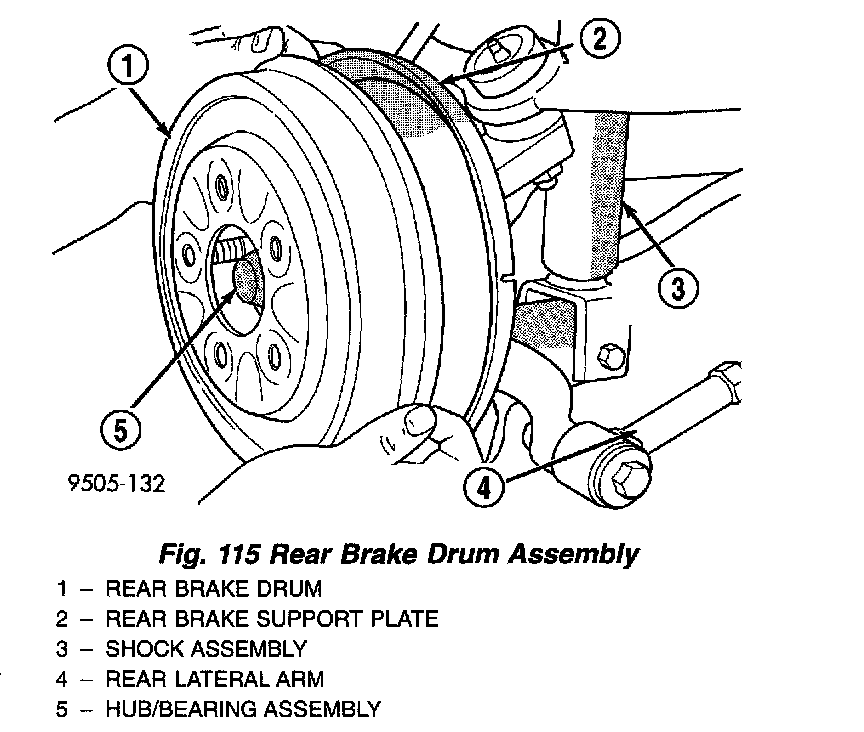 1

2

3

5

4

9505-132

Fig. 115 Rear Brake Drum Assembly

1 – REAR BRAKE DRUM
2 – REAR BRAKE SUPPORT PLATE
3 – SHOCK ASSEMBLY
4 – REAR LATERAL ARM
5 – HUB/BEARING ASSEMBLY