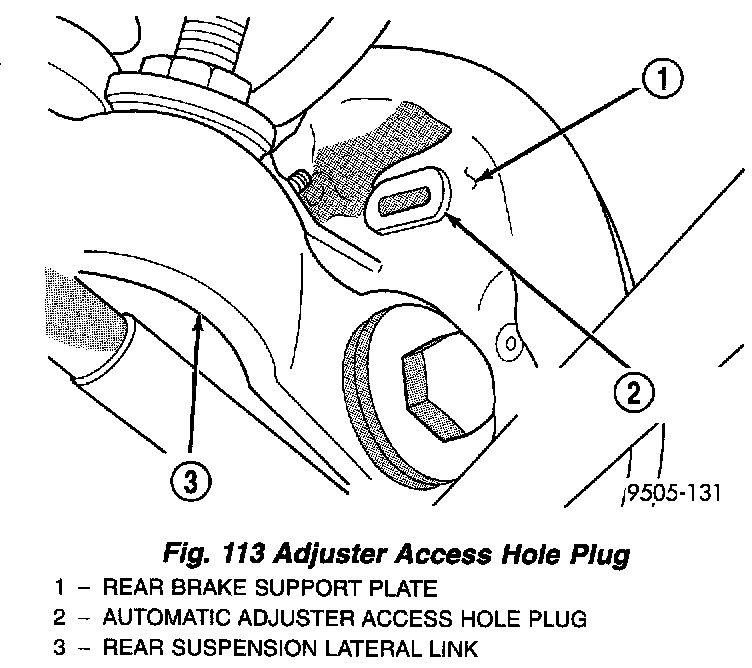 1

2

3

9505-131

Fig. 113 Adjuster Access Hole Plug

1 – REAR BRAKE SUPPORT PLATE
2 – AUTOMATIC ADJUSTER ACCESS HOLE PLUG
3 – REAR SUSPENSION LATERAL LINK