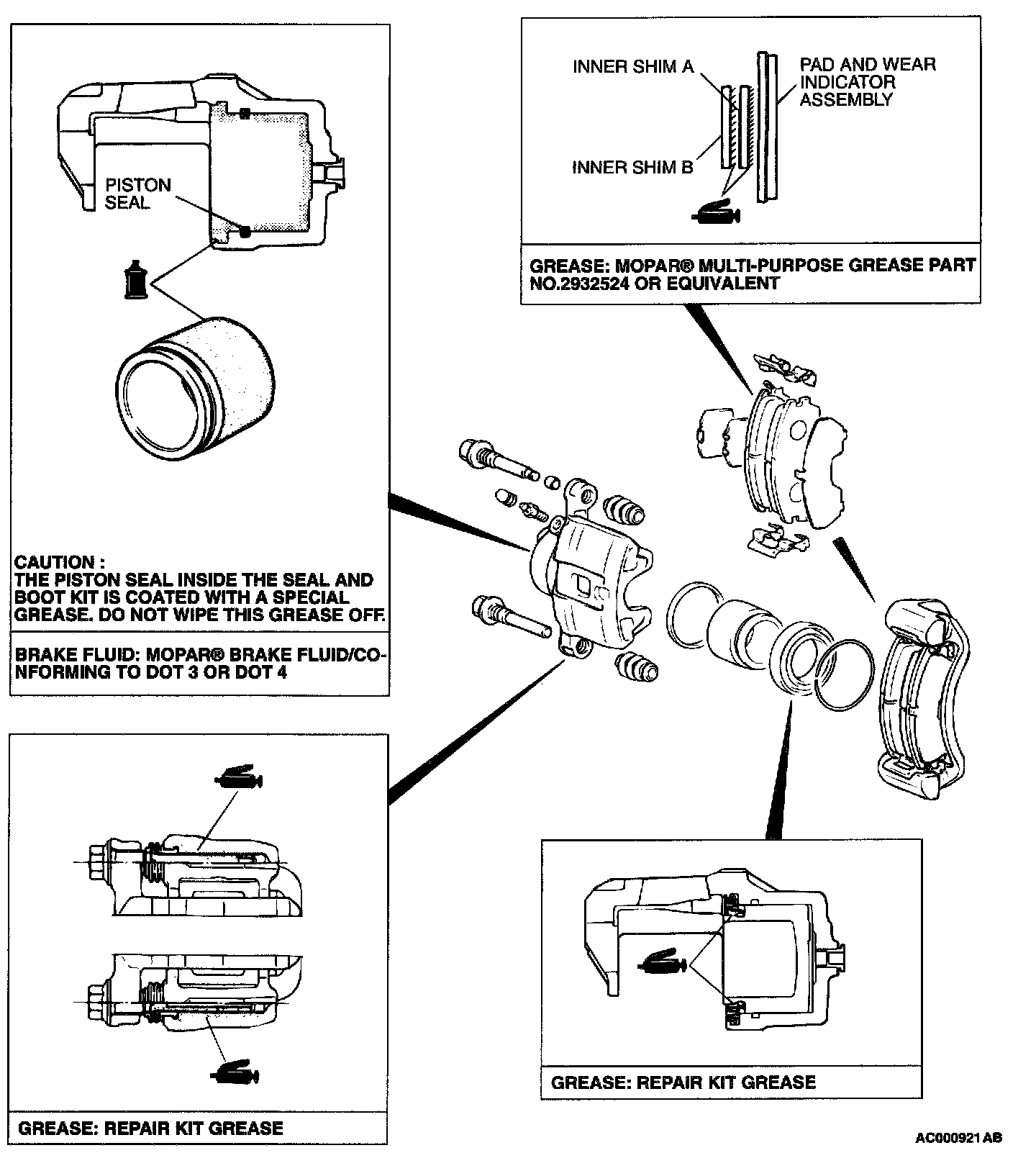 PISTON SEAL

CAUTION :
THE PISTON SEAL INSIDE THE SEAL AND BOOT KIT IS COATED WITH A SPECIAL GREASE. DO NOT WIPE THIS GREASE OFF.

BRAKE FLUID: MOPAR® BRAKE FLUID/CONFORMING TO DOT 3 OR DOT 4

INNER SHIM A

INNER SHIM B

PAD AND WEAR INDICATOR ASSEMBLY

GREASE: MOPAR® MULTI-PURPOSE GREASE PART NO.2932524 OR EQUIVALENT

GREASE: REPAIR KIT GREASE

GREASE: REPAIR KIT GREASE

AC000921 AB