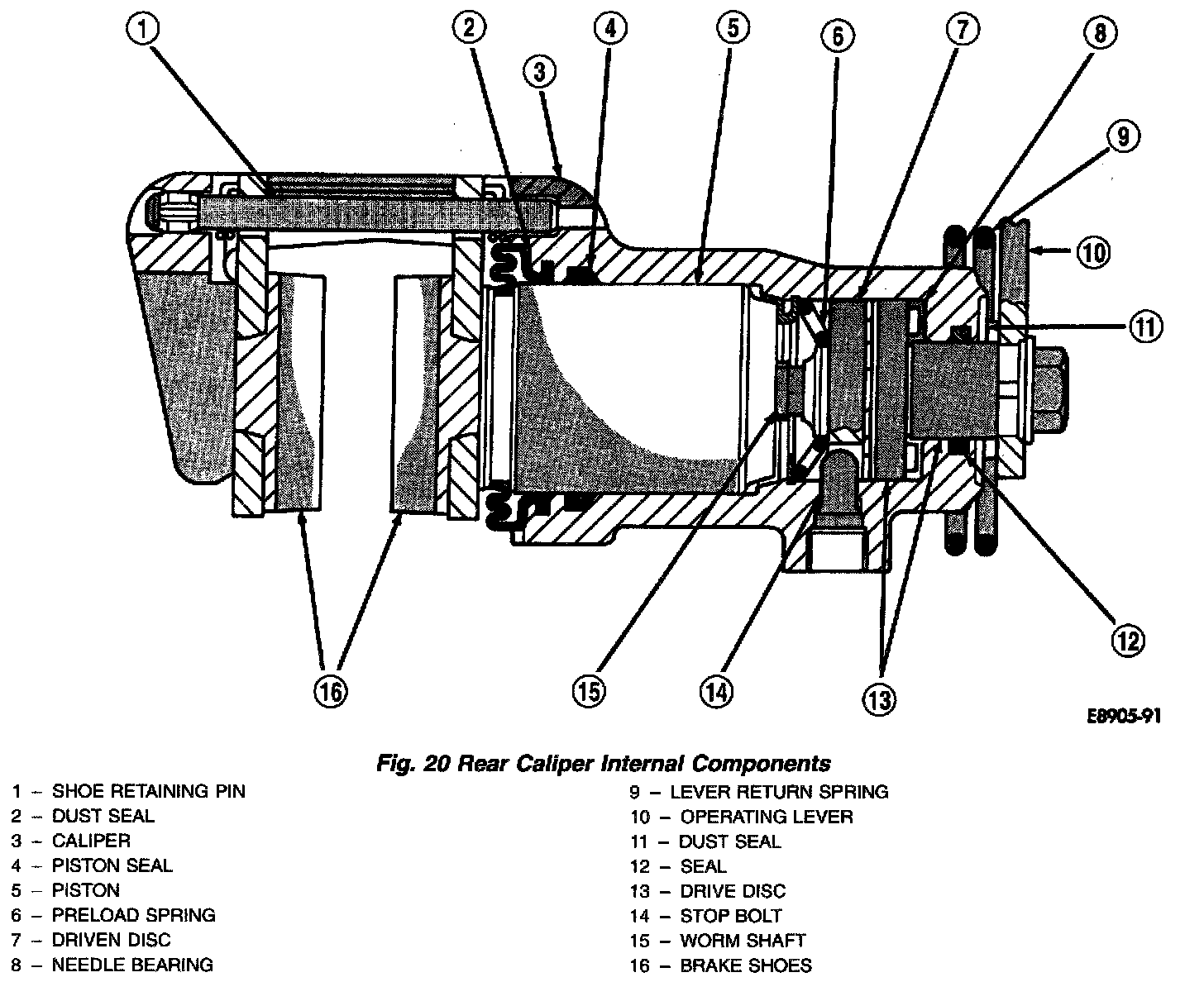 1 2 3 4 5 6 7 8 9 10 11 12 13 14 15 16

E8905-91

Fig. 20 Rear Caliper Internal Components

1 – SHOE RETAINING PIN
2 – DUST SEAL
3 – CALIPER
4 – PISTON SEAL
5 – PISTON
6 – PRELOAD SPRING
7 – DRIVEN DISC
8 – NEEDLE BEARING

9 – LEVER RETURN SPRING
10 – OPERATING LEVER
11 – DUST SEAL
12 – SEAL
13 – DRIVE DISC
14 – STOP BOLT
15 – WORM SHAFT
16 – BRAKE SHOES