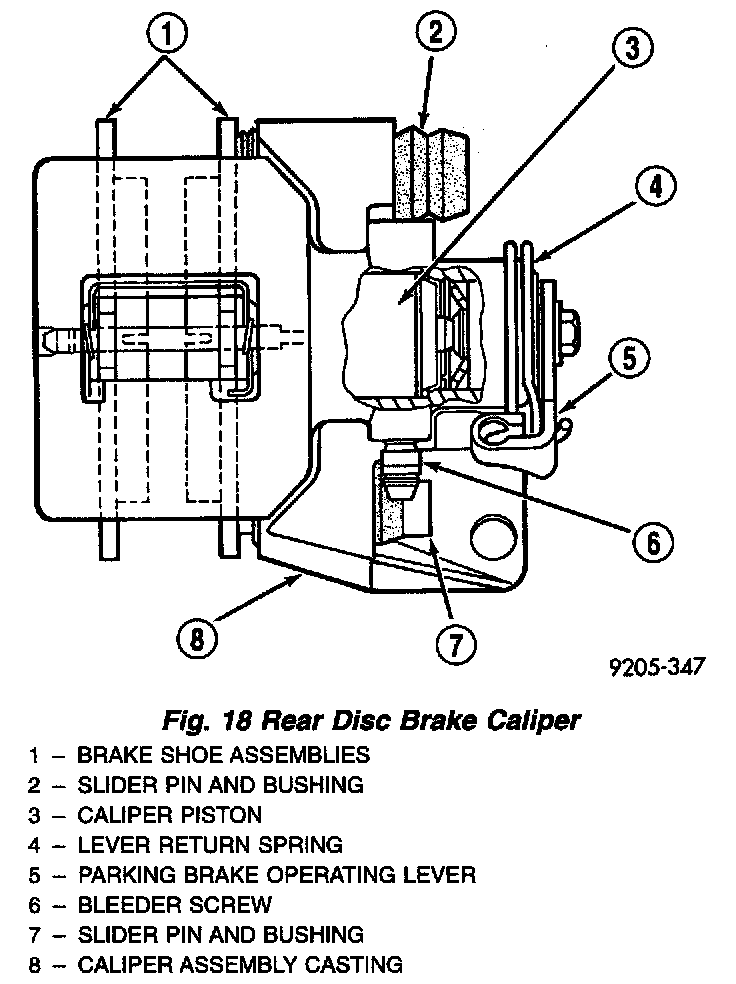 1
2
3
4
5
6
7
8

9205-347

Fig. 18 Rear Disc Brake Caliper

1 – BRAKE SHOE ASSEMBLIES
2 – SLIDER PIN AND BUSHING
3 – CALIPER PISTON
4 – LEVER RETURN SPRING
5 – PARKING BRAKE OPERATING LEVER
6 – BLEEDER SCREW
7 – SLIDER PIN AND BUSHING
8 – CALIPER ASSEMBLY CASTING