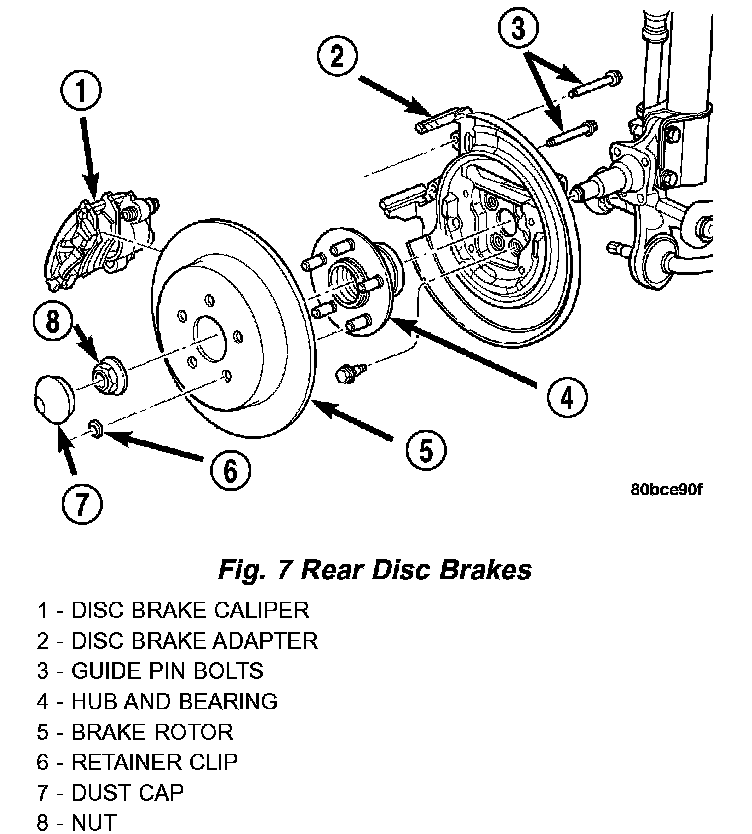 1
2
3
8
4
5
6
7
80bce90f

Fig. 7 Rear Disc Brakes

1 - DISC BRAKE CALIPER
2 - DISC BRAKE ADAPTER
3 - GUIDE PIN BOLTS
4 - HUB AND BEARING
5 - BRAKE ROTOR
6 - RETAINER CLIP
7 - DUST CAP
8 - NUT