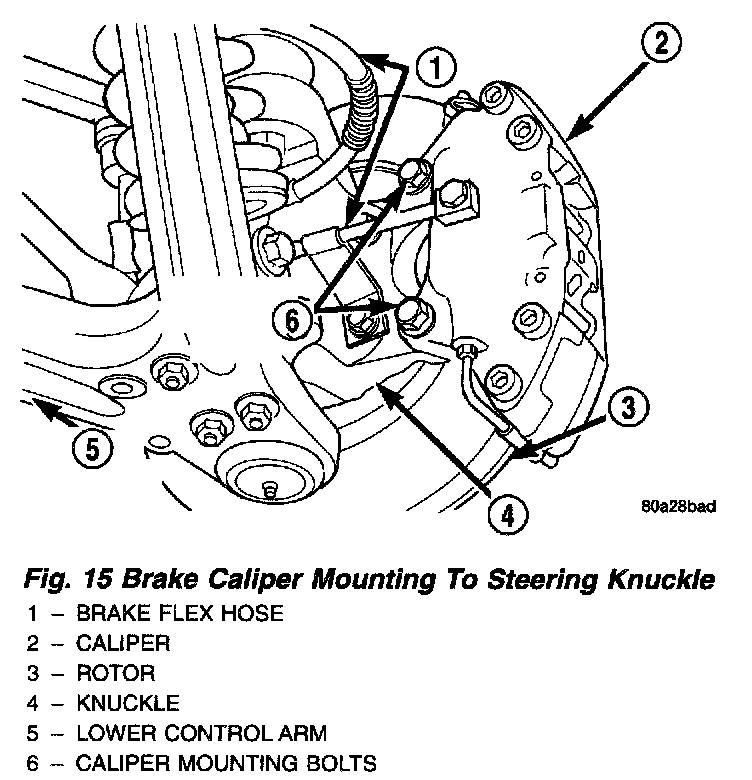 1
2
6
3
5
4
80a28bad

Fig. 15 Brake Caliper Mounting To Steering Knuckle
1 – BRAKE FLEX HOSE
2 – CALIPER
3 – ROTOR
4 – KNUCKLE
5 – LOWER CONTROL ARM
6 – CALIPER MOUNTING BOLTS