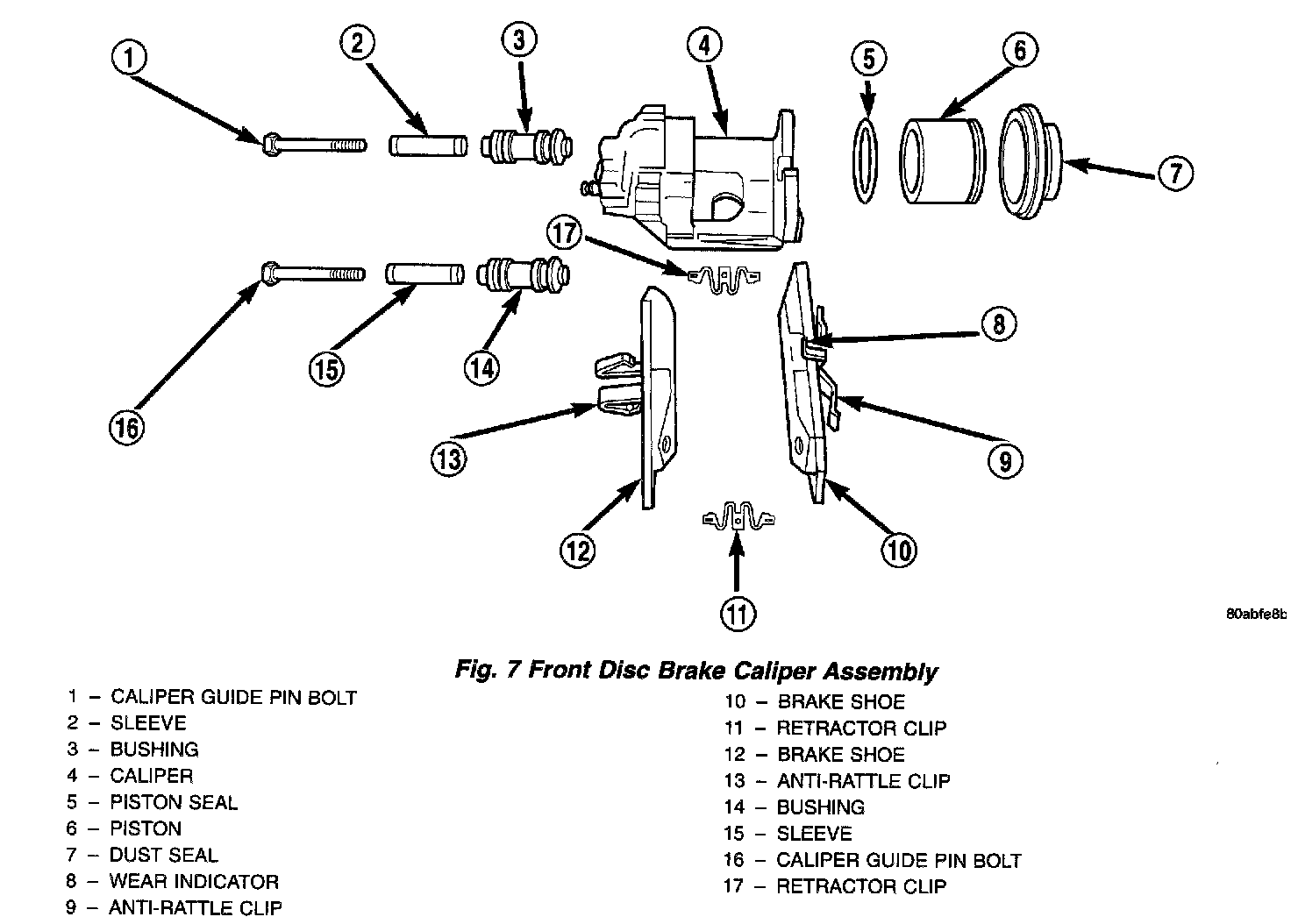 1
2
3
4
5
6
7
17
8
16
15
14
13
9
12
10
11

80abfe8b

Fig. 7 Front Disc Brake Caliper Assembly

1 – CALIPER GUIDE PIN BOLT
2 – SLEEVE
3 – BUSHING
4 – CALIPER
5 – PISTON SEAL
6 – PISTON
7 – DUST SEAL
8 – WEAR INDICATOR
9 – ANTI-RATTLE CLIP

10 – BRAKE SHOE
11 – RETRACTOR CLIP
12 – BRAKE SHOE
13 – ANTI-RATTLE CLIP
14 – BUSHING
15 – SLEEVE
16 – CALIPER GUIDE PIN BOLT
17 – RETRACTOR CLIP