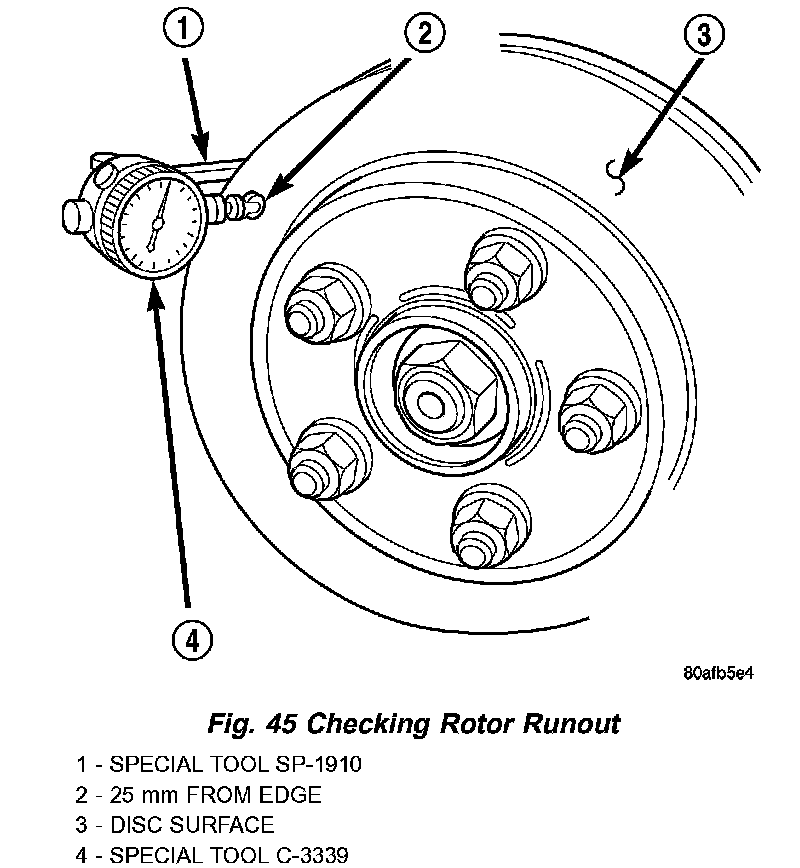 1
2
3
4
80afb5e4

Fig. 45 Checking Rotor Runout

1 - SPECIAL TOOL SP-1910
2 - 25 mm FROM EDGE
3 - DISC SURFACE
4 - SPECIAL TOOL C-3339