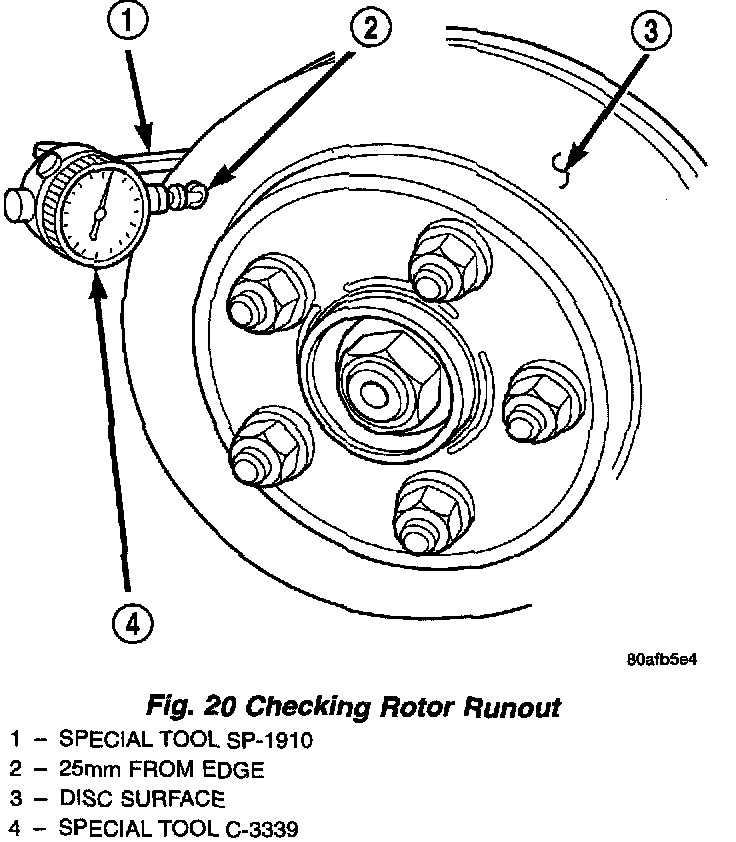 1

2

3

4

80afb5e4

Fig. 20 Checking Rotor Runout

1 – SPECIAL TOOL SP-1910
2 – 25mm FROM EDGE
3 – DISC SURFACE
4 – SPECIAL TOOL C-3339