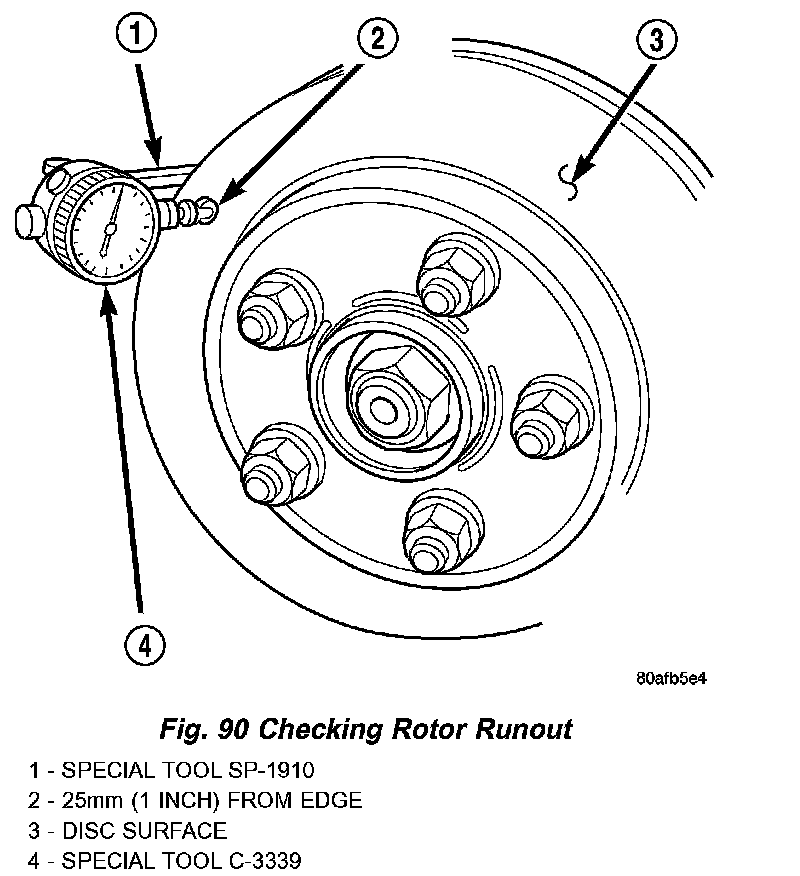 1

2

3

4

80afb5e4

Fig. 90 Checking Rotor Runout

1 - SPECIAL TOOL SP-1910
2 - 25mm (1 INCH) FROM EDGE
3 - DISC SURFACE
4 - SPECIAL TOOL C-3339