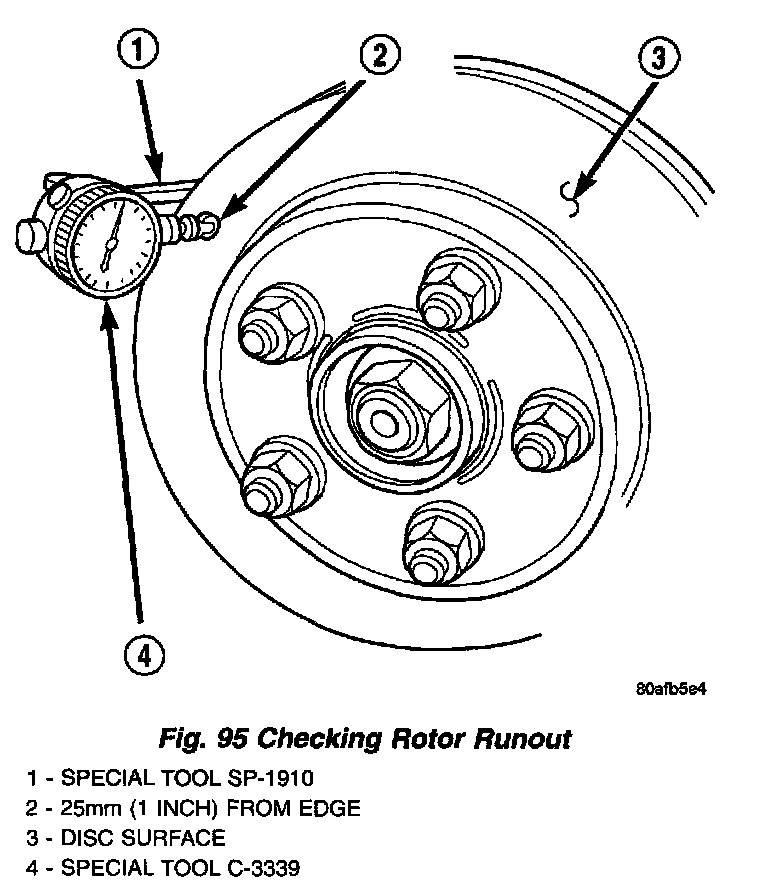 1

2

3

4

80afb5e4

Fig. 95 Checking Rotor Runout

1 - SPECIAL TOOL SP-1910
2 - 25mm (1 INCH) FROM EDGE
3 - DISC SURFACE
4 - SPECIAL TOOL C-3339